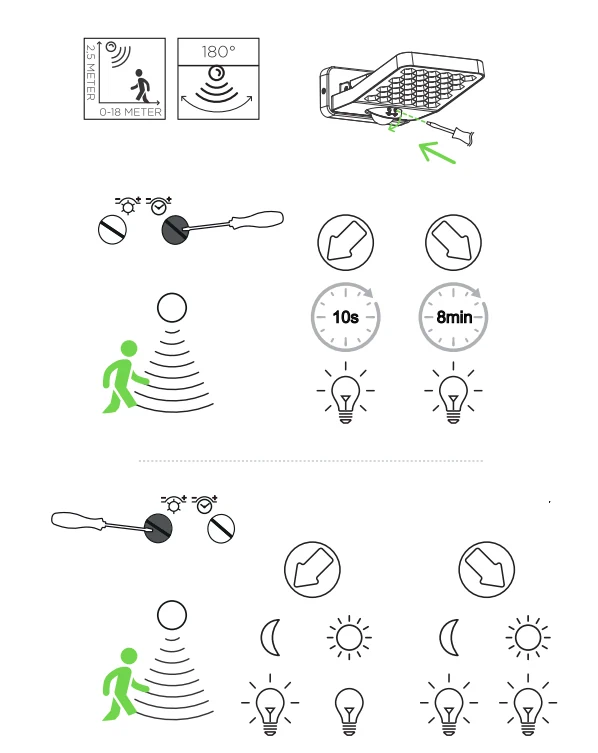 2.5 METER
0-18 METER
180°
10s
8min