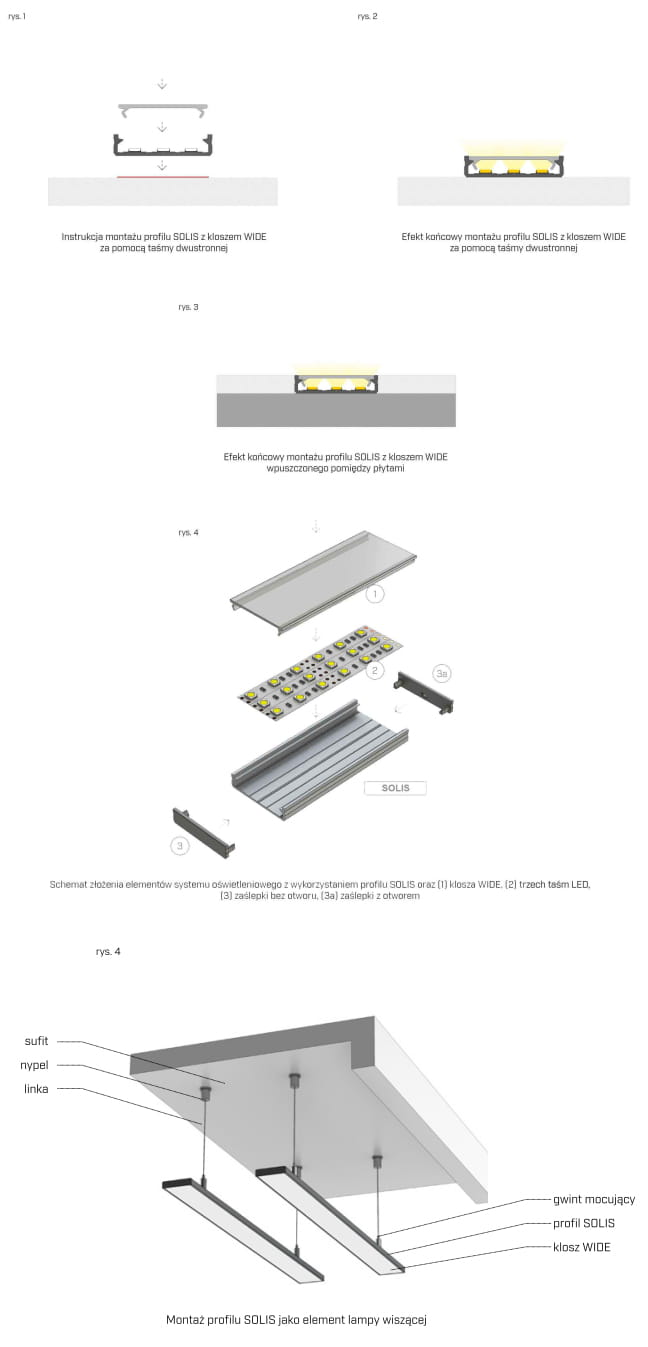 rys. 1

Instrukcja montażu profilu SOLIS z kloszem WIDE za pomocą taśmy dwustronnej

rys. 2

Efekt końcowy montażu profilu SOLIS z kloszem WIDE za pomocą taśmy dwustronnej

rys. 3

Efekt końcowy montażu profilu SOLIS z kloszem WIDE wpuszczonego pomiędzy płytami

rys. 4

1

2

3a

SOLIS

3

Schemat złożenia elementów systemu oświetleniowego z wykorzystaniem profilu SOLIS oraz (1) klosza WIDE, (2) trzech taśm LED, (3) zaślepki bez otworu, (3a) zaślepki z otworem

rys. 4

sufit

nypel

linka

gwint mocujący

profil SOLIS

klosz WIDE

Montaż profilu SOLIS jako element lampy wiszącej