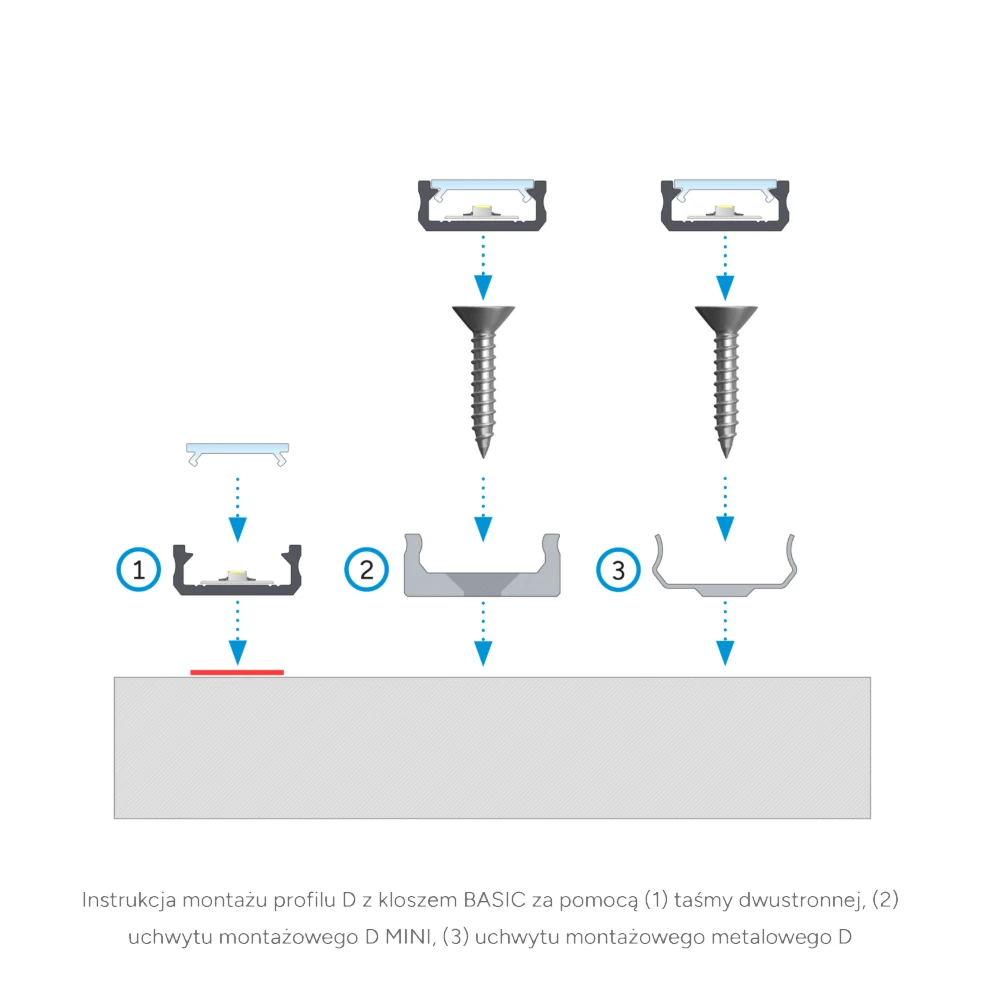 1

2

3

Instrukcja montażu profilu D z kloszem BASIC za pomocą (1) taśmy dwustronnej, (2) uchwytu montażowego D MINI, (3) uchwytu montażowego metalowego D