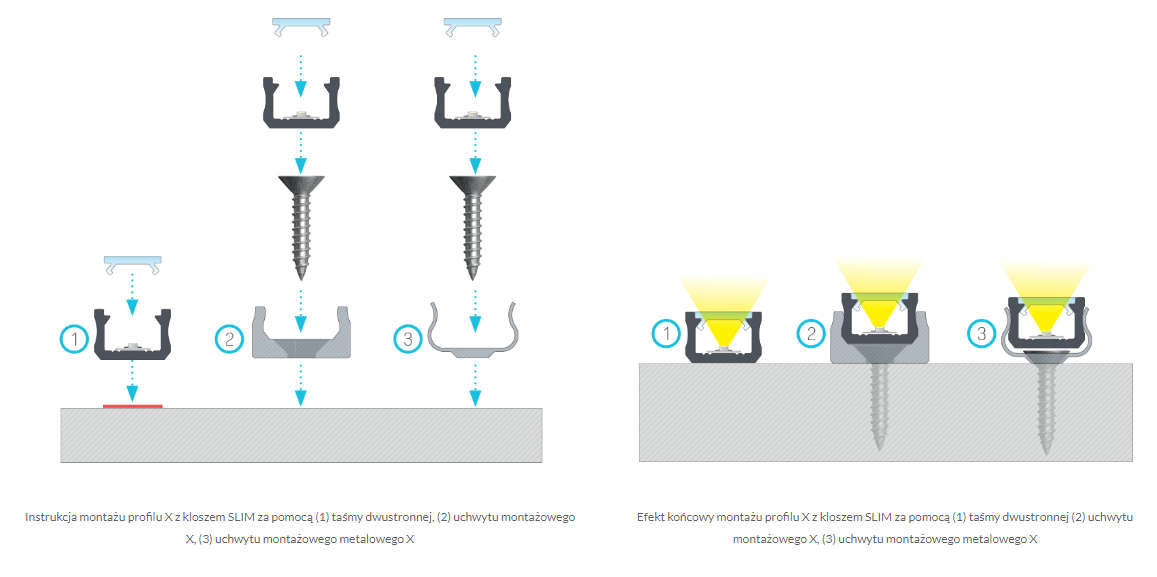 1

2

3

1

2

3

Instrukcja montażu profilu X z kloszem SLIM za pomocą (1) taśmy dwustronnej, (2) uchwytu montażowego X, (3) uchwytu montażowego metalowego X

Efekt końcowy montażu profilu X z kloszem SLIM za pomocą (1) taśmy dwustronnej (2) uchwytu montażowego X, (3) uchwytu montażowego metalowego X