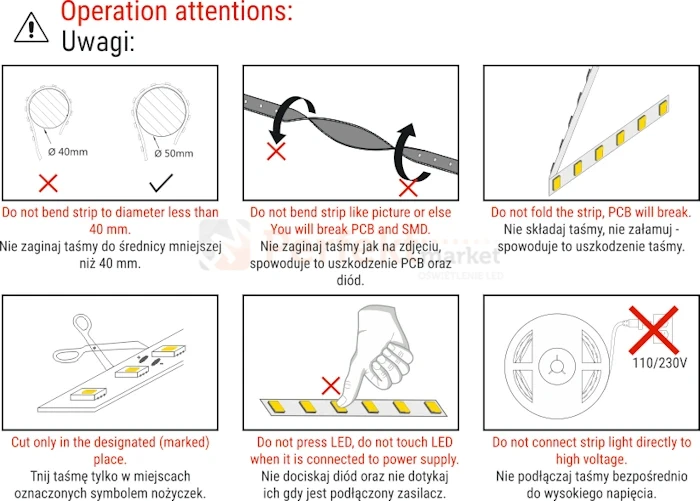 Operation attentions:
Uwagi:

Ø 40mm
Ø 50mm

Do not bend strip to diameter less than 40 mm.
Nie zaginaj taśmy do średnicy mniejszej niż 40 mm.

Do not bend strip like picture or else You will break PCB and SMD.
Nie zaginaj taśmy jak na zdjęciu, spowoduje to uszkodzenie PCB oraz diód.

Do not fold the strip, PCB will break.
Nie składaj taśmy, nie załamuj - spowoduje to uszkodzenie taśmy.

market
OŚWIETLENIE LED

Cut only in the designated (marked) place.
Tnij taśmę tylko w miejscach oznaczonych symbolem nożyczek.

Do not press LED, do not touch LED when it is connected to power supply.
Nie dociskaj diód oraz nie dotykaj ich gdy jest podłączony zasilacz.

110/230V

Do not connect strip light directly to high voltage.
Nie podłączaj taśmy bezpośrednio do wysokiego napięcia.