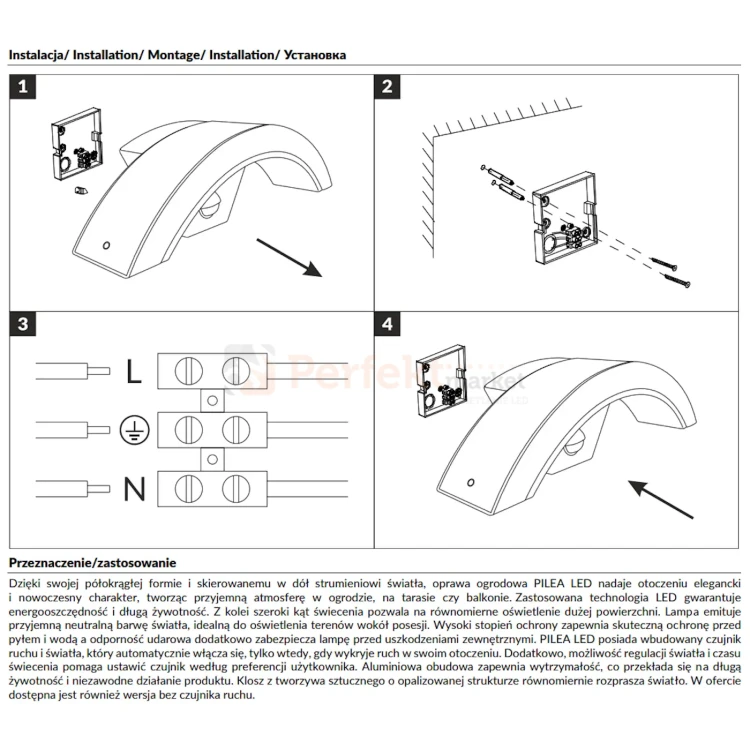 Instalacja/ Installation/ Montage/ Installation/ Установка

1

2

3

L

N

4

Perfekt market

Przeznaczenie/zastosowanie

Dzięki swojej półokrągłej formie i skierowanemu w dół strumieniowi światła, oprawa ogrodowa PILEA LED nadaje otoczeniu elegancki i nowoczesny charakter, tworząc przyjemną atmosferę w ogrodzie, na tarasie czy balkonie. Zastosowana technologia LED gwarantuje energooszczędność i długą żywotność. Z kolei szeroki kąt świecenia pozwala na równomierne oświetlenie dużej powierzchni. Lampa emituje przyjemną neutralną barwę światła, idealną do oświetlenia terenów wokół posesji. Wysoki stopień ochrony zapewnia skuteczną ochronę przed pyłem i wodą a odporność udarowa dodatkowo zabezpiecza lampę przed uszkodzeniami zewnętrznymi. PILEA LED posiada wbudowany czujnik ruchu i światła, który automatycznie włącza się, tylko wtedy, gdy wykryje ruch w swoim otoczeniu. Dodatkowo, możliwość regulacji światła i czasu świecenia pomaga ustawić czujnik według preferencji użytkownika. Aluminiowa obudowa zapewnia wytrzymałość, co przekłada się na długą żywotność i niezawodne działanie produktu. Klosz z tworzywa sztucznego o opalizowanej strukturze równomiernie rozprasza światło. W ofercie dostępna jest również wersja bez czujnika ruchu.