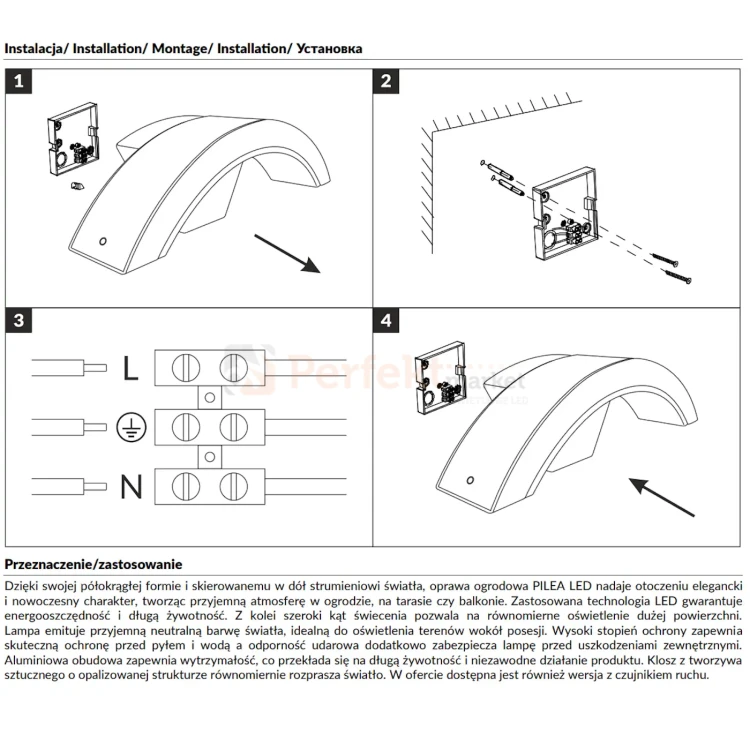 Instalacja/ Installation/ Montage/ Installation/ Установка

1

2

3

L

N

4

Perfekt market

Przeznaczenie/zastosowanie

Dzięki swojej półokrągłej formie i skierowanemu w dół strumieniowi światła, oprawa ogrodowa PILEA LED nadaje otoczeniu elegancki i nowoczesny charakter, tworząc przyjemną atmosferę w ogrodzie, na tarasie czy balkonie. Zastosowana technologia LED gwarantuje energooszczędność i długą żywotność. Z kolei szeroki kąt świecenia pozwala na równomierne oświetlenie dużej powierzchni. Lampa emituje przyjemną neutralną barwę światła, idealną do oświetlenia terenów wokół posesji. Wysoki stopień ochrony zapewnia skuteczną ochronę przed pyłem i wodą a odporność udarowa dodatkowo zabezpiecza lampę przed uszkodzeniami zewnętrznymi. Aluminiowa obudowa zapewnia wytrzymałość, co przekłada się na długą żywotność i niezawodne działanie produktu. Klosz z tworzywa sztucznego o opalizowanej strukturze równomiernie rozprasza światło. W ofercie dostępna jest również wersja z czujnikiem ruchu.