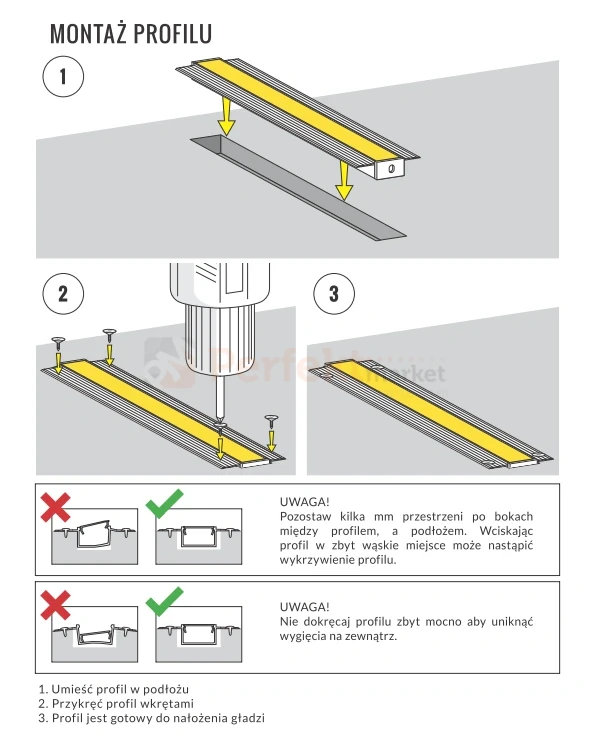 MONTAŻ PROFILU

1

2

3

Perfekt market

UWAGA!
Pozostaw kilka mm przestrzeni po bokach między profilem, a podłożem. Wciskając profil w zbyt wąskie miejsce może nastąpić wykrzywienie profilu.

UWAGA!
Nie dokręcaj profilu zbyt mocno aby uniknąć wygięcia na zewnątrz.

1. Umieść profil w podłożu
2. Przykręć profil wkrętami
3. Profil jest gotowy do nałożenia gładzi