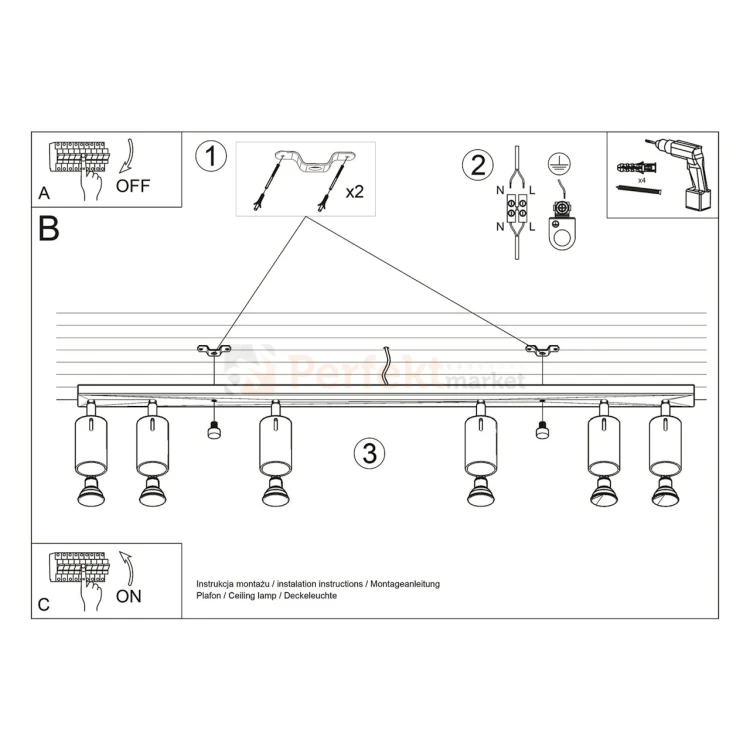 A OFF

1

x2

2

N L

N L

x4

B

Perfekt market

3

C ON

Instrukcja montażu / instalation instructions / Montageanleitung
Plafon / Ceiling lamp / Deckeleuchte