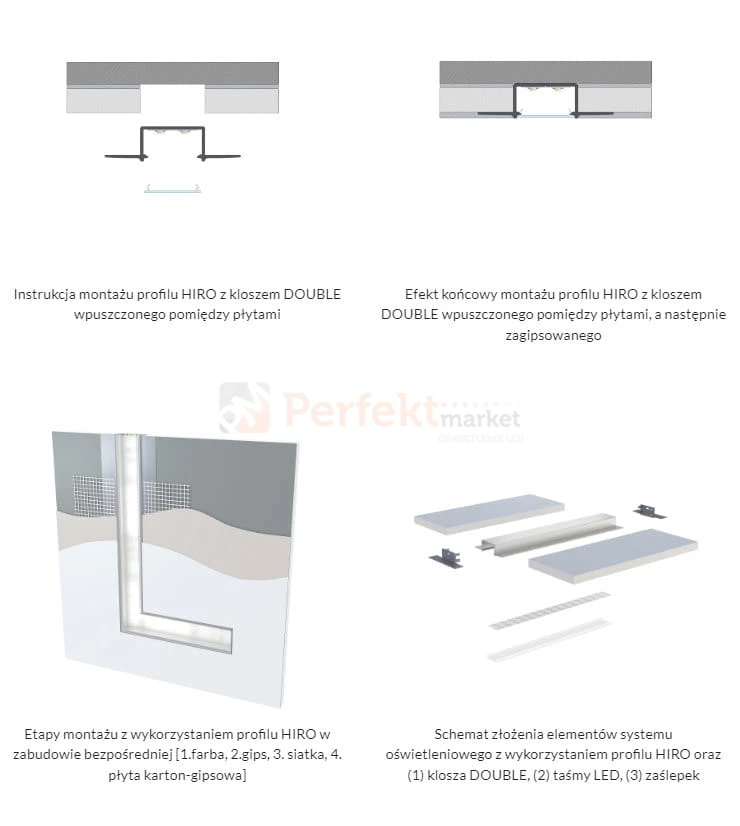 Instrukcja montażu profilu HIRO z kloszem DOUBLE wpuszczonego pomiędzy płytami

Efekt końcowy montażu profilu HIRO z kloszem DOUBLE wpuszczonego pomiędzy płytami, a następnie zagipsowanego

Perfekt market
OŚWIETLENIE LED

Etapy montażu z wykorzystaniem profilu HIRO w zabudowie bezpośredniej [1.farba, 2.gips, 3. siatka, 4. płyta karton-gipsowa]

Schemat złożenia elementów systemu oświetleniowego z wykorzystaniem profilu HIRO oraz (1) klosza DOUBLE, (2) taśmy LED, (3) zaślepek