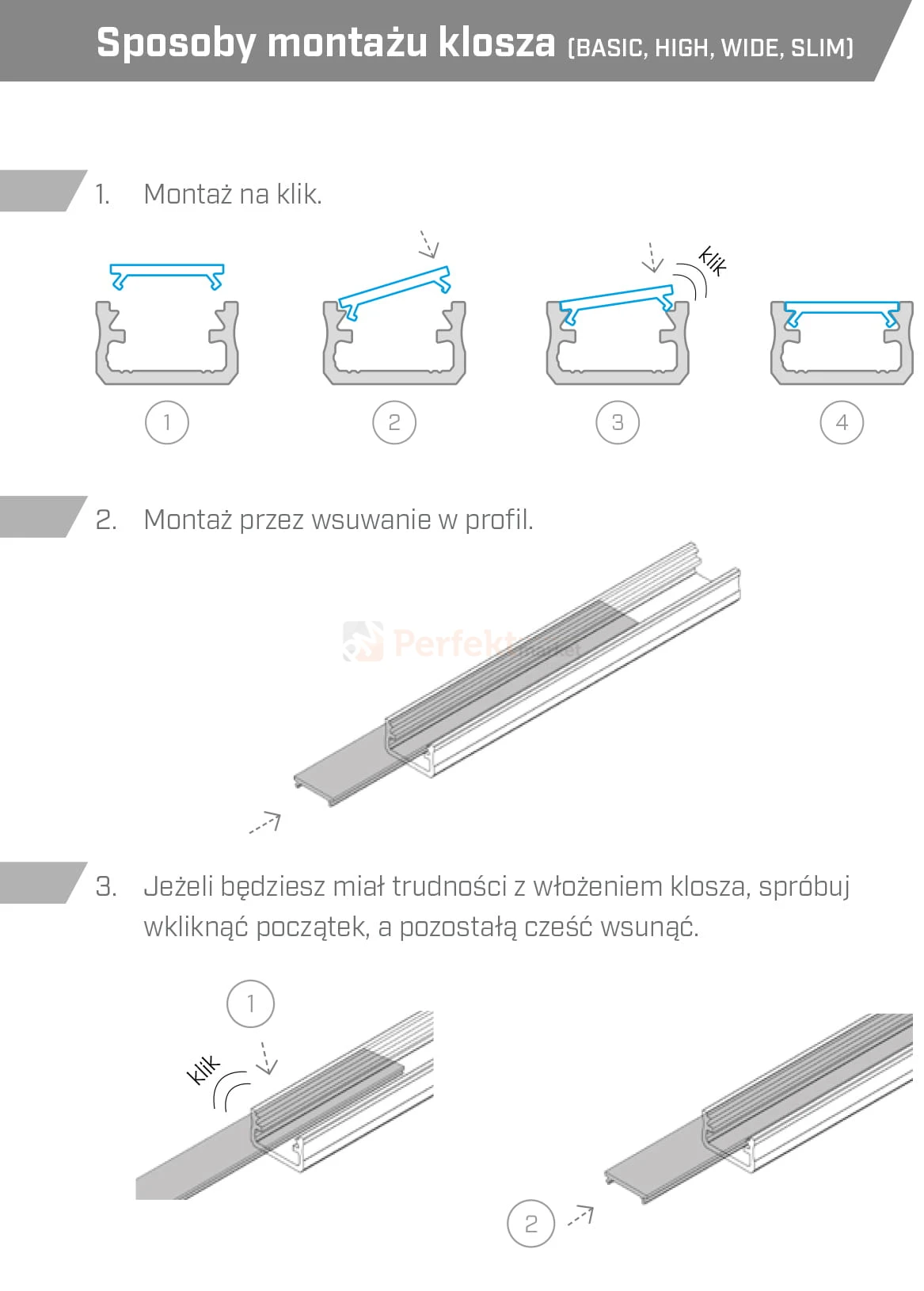 Sposoby montażu klosza (BASIC, HIGH, WIDE, SLIM)

1. Montaż na klik.

klik

1

2

3

4

2. Montaż przez wsuwanie w profil.

Perfekt market

3. Jeżeli będziesz miał trudności z włożeniem klosza, spróbuj wkliknąć początek, a pozostałą cześć wsunąć.

1

klik

2